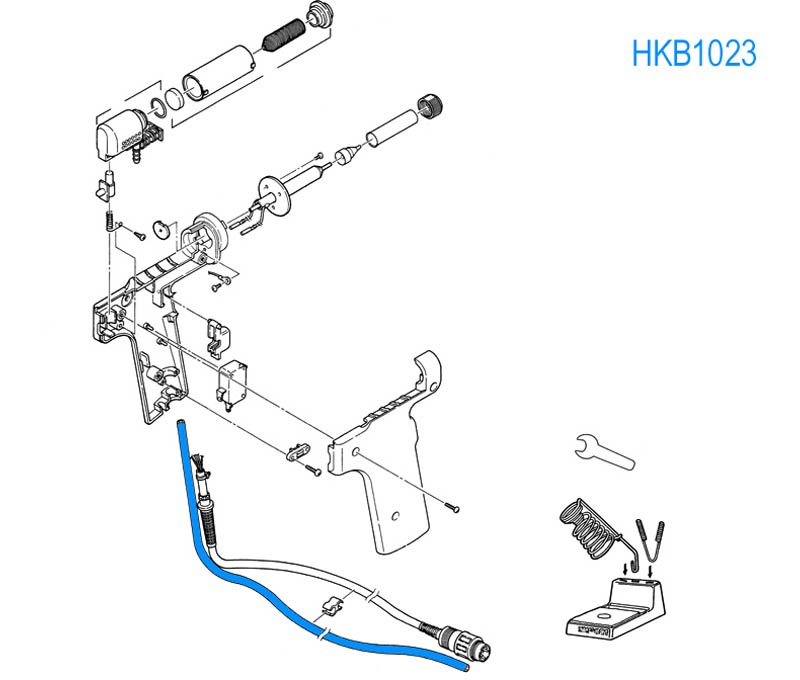 HKB1023